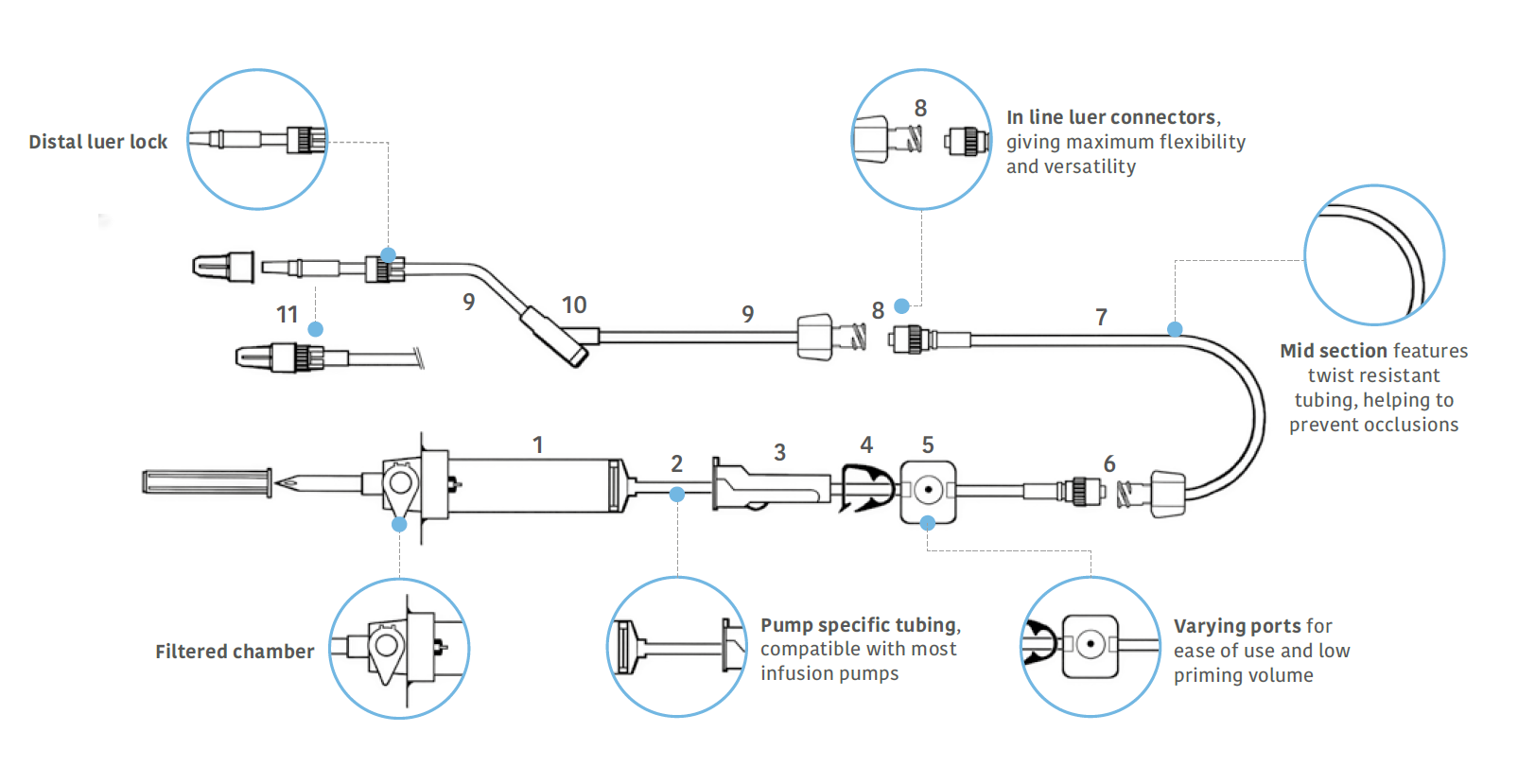 Distal luer lock

8

In line luer connectors, giving maximum flexibility and versatility

11

9

10

9

8

7

Mid section features twist resistant tubing, helping to prevent occlusions

1

2

3

4

5

6

Filtered chamber

Pump specific tubing, compatible with most infusion pumps

Varying ports for ease of use and low priming volume